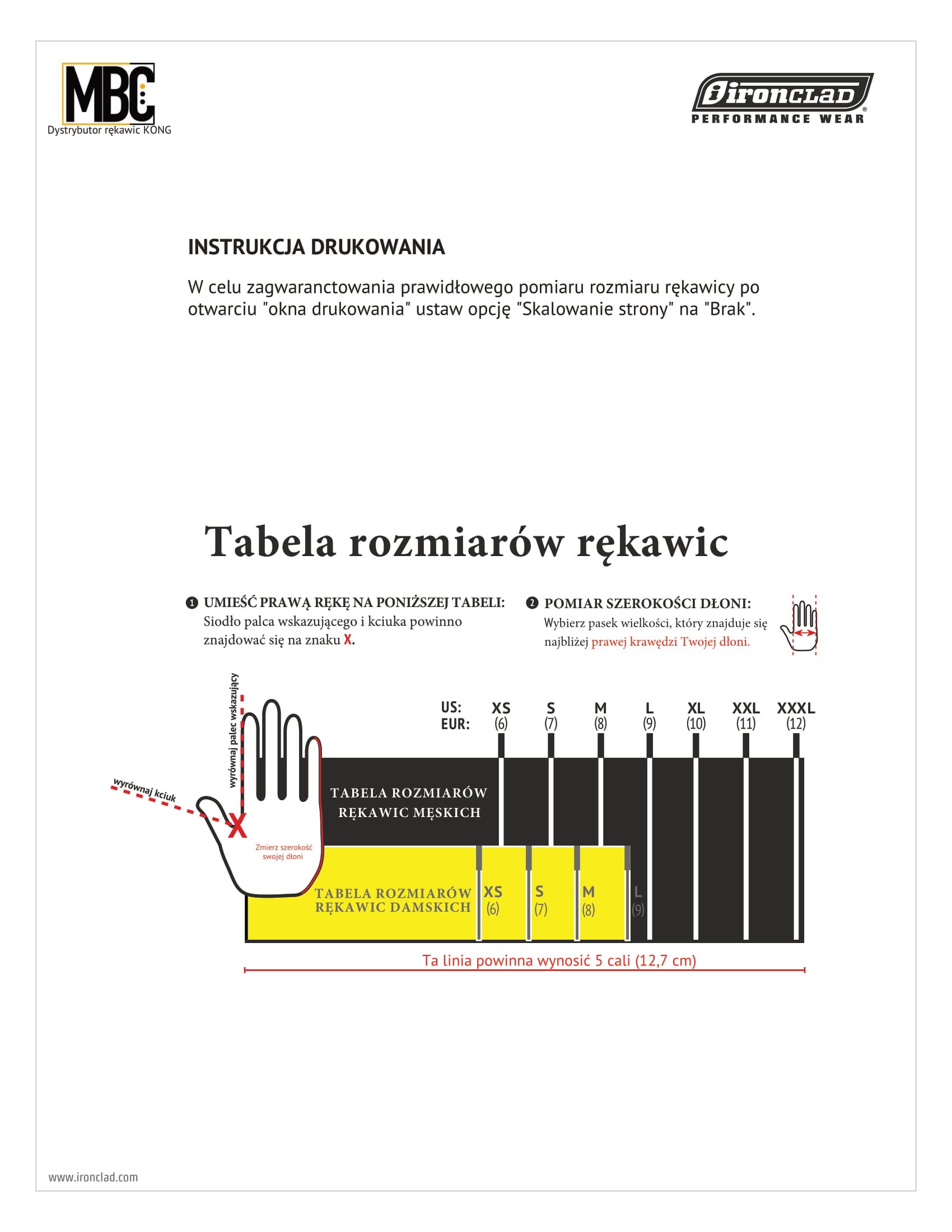 MBC
Dystrybutor rękawic KONG

ironclad
PERFORMANCE WEAR

INSTRUKCJA DRUKOWANIA

W celu zagwaranctowania prawidłowego pomiaru rozmiaru rękawicy po otwarciu "okna drukowania" ustaw opcję "Skalowanie strony" na "Brak".

Tabela rozmiarów rękawic

1 UMIEŚĆ PRAWĄ RĘKĘ NA PONIŻSZEJ TABELI:
Siodło palca wskazującego i kciuka powinno znajdować się na znaku X.

2 POMIAR SZEROKOŚCI DŁONI:
Wybierz pasek wielkości, który znajduje się najbliżej prawej krawędzi Twojej dłoni.

wyrównaj palec wskazujący

wyrównaj kciuk

X

Zmierz szerokość swojej dłoni

US: XS S M L XL XXL XXXL
EUR: (6) (7) (8) (9) (10) (11) (12)

TABELA ROZMIARÓW RĘKAWIC MĘSKICH

TABELA ROZMIARÓW RĘKAWIC DAMSKICH

XS (6) S (7) M (8) L (9)

Ta linia powinna wynosić 5 cali (12,7 cm)

www.ironclad.com